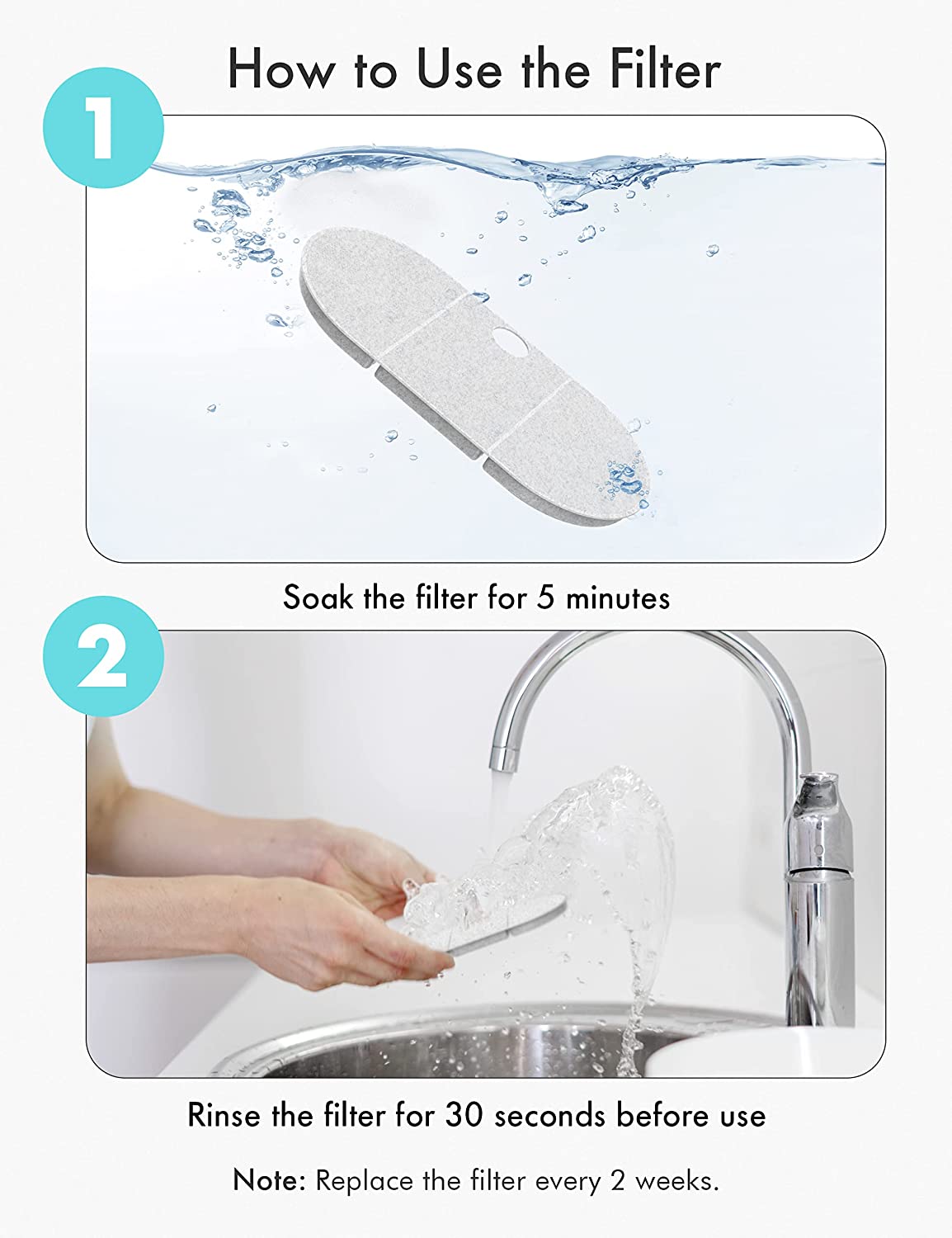 How to Use the Filter

1

Soak the filter for 5 minutes

2

Rinse the filter for 30 seconds before use

Note: Replace the filter every 2 weeks.